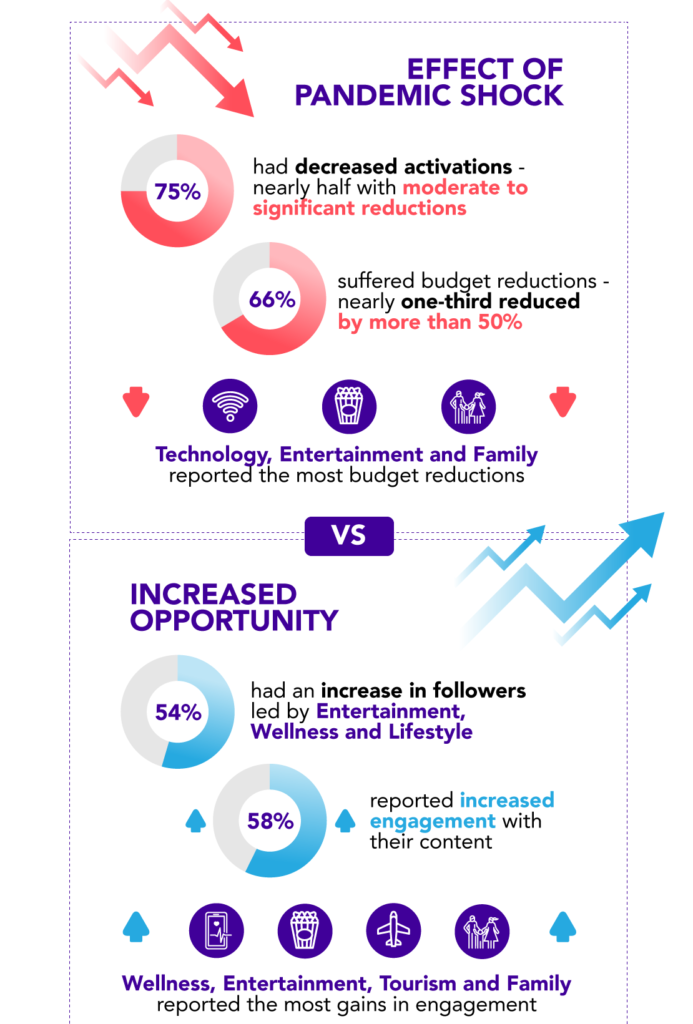 EFFECT OF PANDEMIC SHOCK

75%

had decreased activations - nearly half with moderate to significant reductions

66%

suffered budget reductions - nearly one-third reduced by more than 50%

Technology, Entertainment and Family reported the most budget reductions

VS

INCREASED OPPORTUNITY

54%

had an increase in followers led by Entertainment, Wellness and Lifestyle

58%

reported increased engagement with their content

Wellness, Entertainment, Tourism and Family reported the most gains in engagement